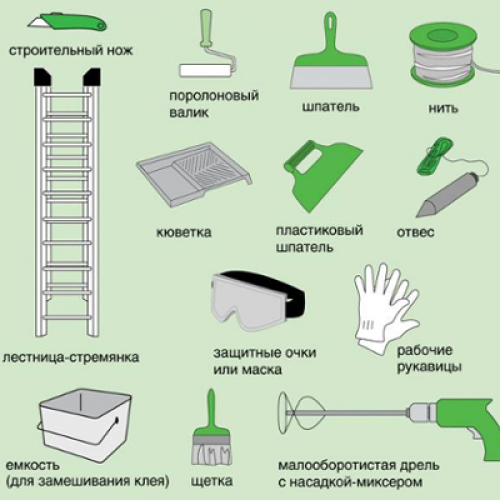 строительный нож

поролоновый валик

шпатель

нить

кюветка

пластиковый шпатель

отвес

лестница-стремянка

защитные очки или маска

рабочие рукавицы

емкость (для замешивания клея)

щетка

малооборотистая дрель с насадкой-миксером